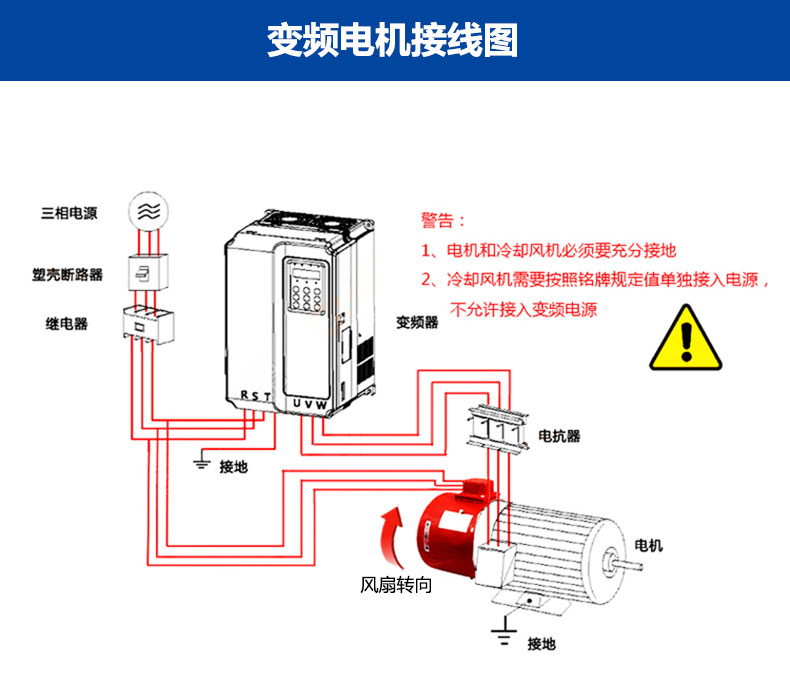 变频电机接线图

三相电源

塑壳断路器

继电器

警告：

1、电机和冷却风机必须要充分接地

2、冷却风机需要按照铭牌规定值单独接入电源，不允许接入变频电源

变频器

R S T

U V W

接地

电抗器

电机

风扇转向

接地