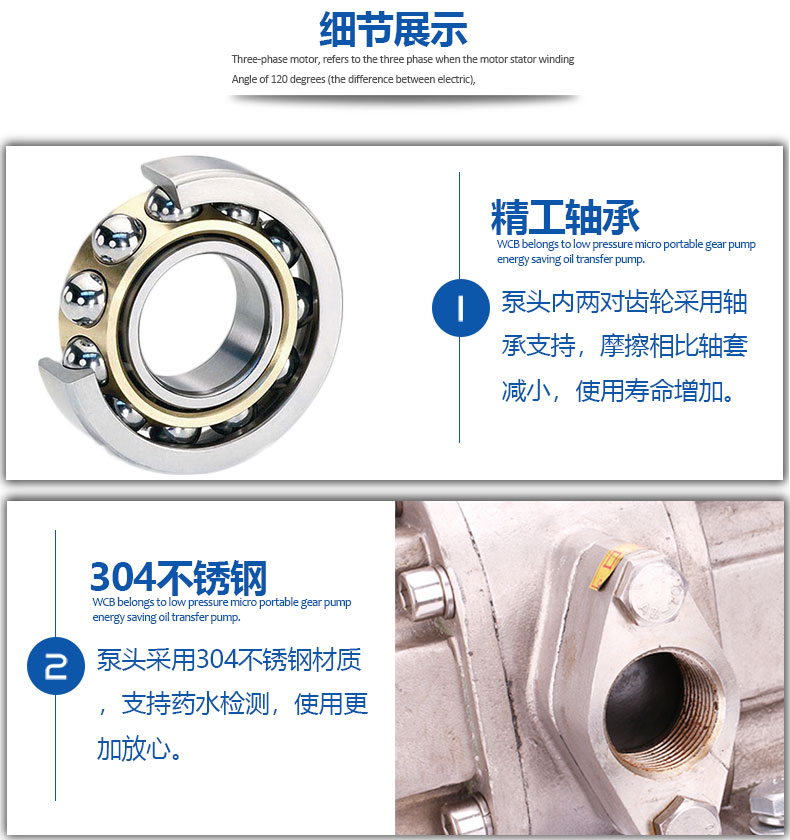 细节展示

Three-phase motor, refers to the three phase when the motor stator winding Angle of 120 degrees (the difference between electric),

精工轴承

WCB belongs to low pressure micro portable gear pump energy saving oil transfer pump.

1

泵头内两对齿轮采用轴承支持，摩擦相比轴套减小，使用寿命增加。

304不锈钢

WCB belongs to low pressure micro portable gear pump energy saving oil transfer pump.

2

泵头采用304不锈钢材质，支持药水检测，使用更加放心。