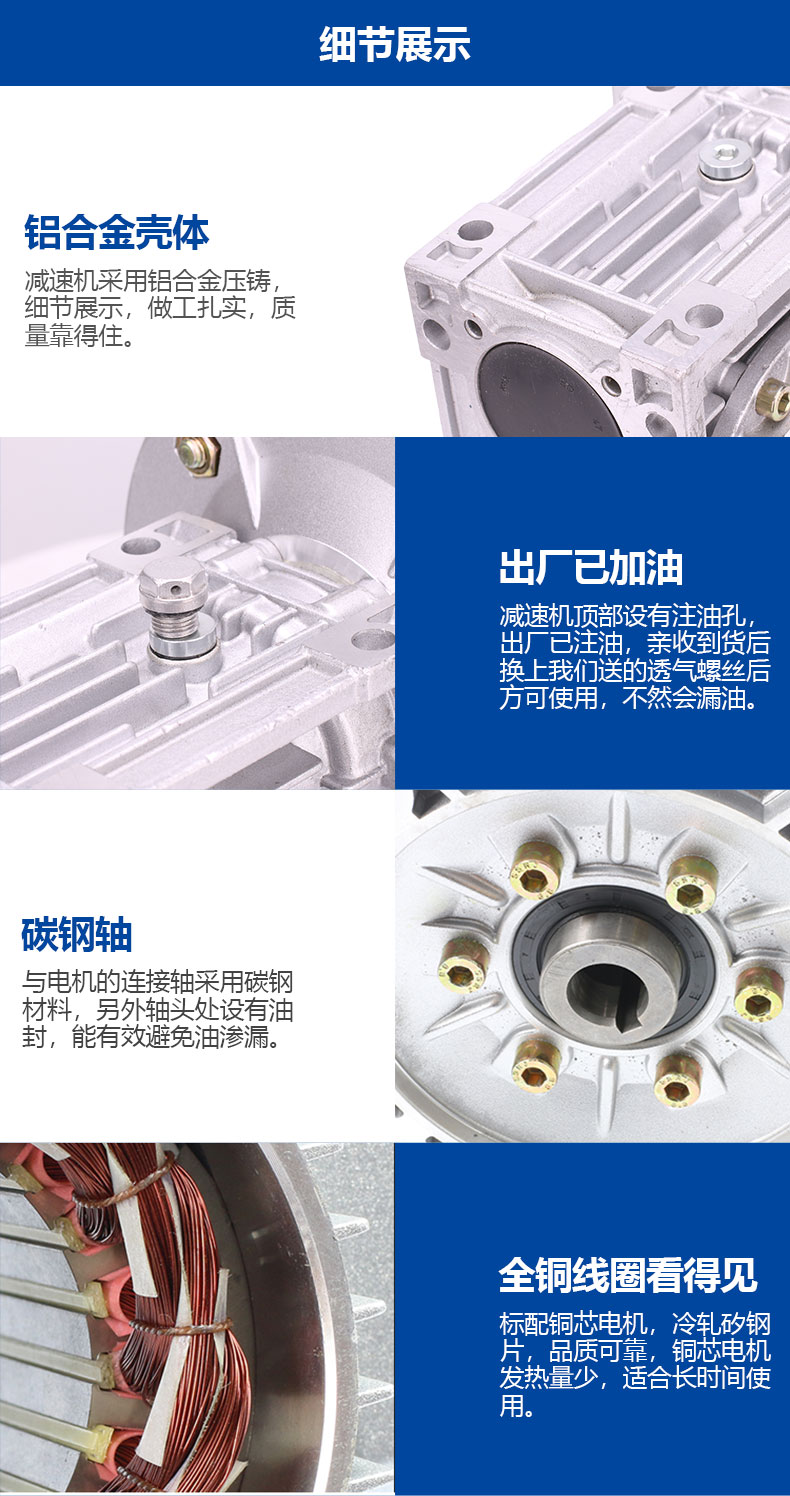 细节展示

铝合金壳体

减速机采用铝合金压铸，细节展示，做工扎实，质量靠得住。

出厂已加油

减速机顶部设有注油孔，出厂已注油，亲收到货后换上我们送的透气螺丝后方可使用，不然会漏油。

碳钢轴

与电机的连接轴采用碳钢材料，另外轴头处设有油封，能有效避免油渗漏。

全铜线圈看得见

标配铜芯电机，冷轧矽钢片，品质可靠，铜芯电机发热量少，适合长时间使用。